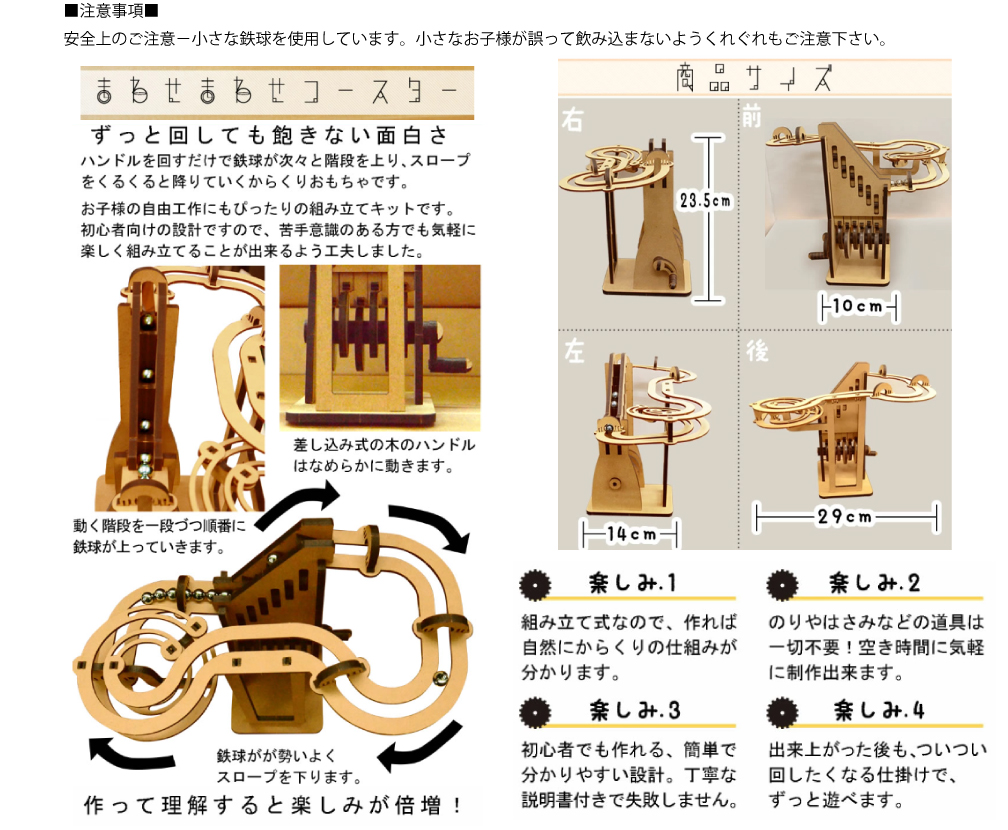 ■注意事項■
安全上のご注意ー小さな鉄球を使用しています。小さなお子様が誤って飲み込まないようくれぐれもご注意下さい。

まわせまわせコースター

ずっと回しても飽きない面白さ
ハンドルを回すだけで鉄球が次々と階段を上り、スロープをくるくると降りていくからくりおもちゃです。

お子様の自由工作にもぴったりの組み立てキットです。初心者向けの設計ですので、苦手意識のある方でも気軽に楽しく組み立てることが出来るよう工夫しました。

差し込み式の木のハンドルはなめらかに動きます。

動く階段を一段づつ順番に鉄球が上っていきます。

鉄球がが勢いよくスロープを下ります。

作って理解すると楽しみが倍増！

商品サイズ

右

23.5cm

前

10cm

左

14cm

後

29cm

楽しみ.1
組み立て式なので、作れば自然にからくりの仕組みが分かります。

楽しみ.2
のりやはさみなどの道具は一切不要！空き時間に気軽に制作出来ます。

楽しみ.3
初心者でも作れる、簡単で分かりやすい設計。丁寧な説明書付きで失敗しません。

楽しみ.4
出来上がった後も、ついつい回したくなる仕掛けで、ずっと遊べます。